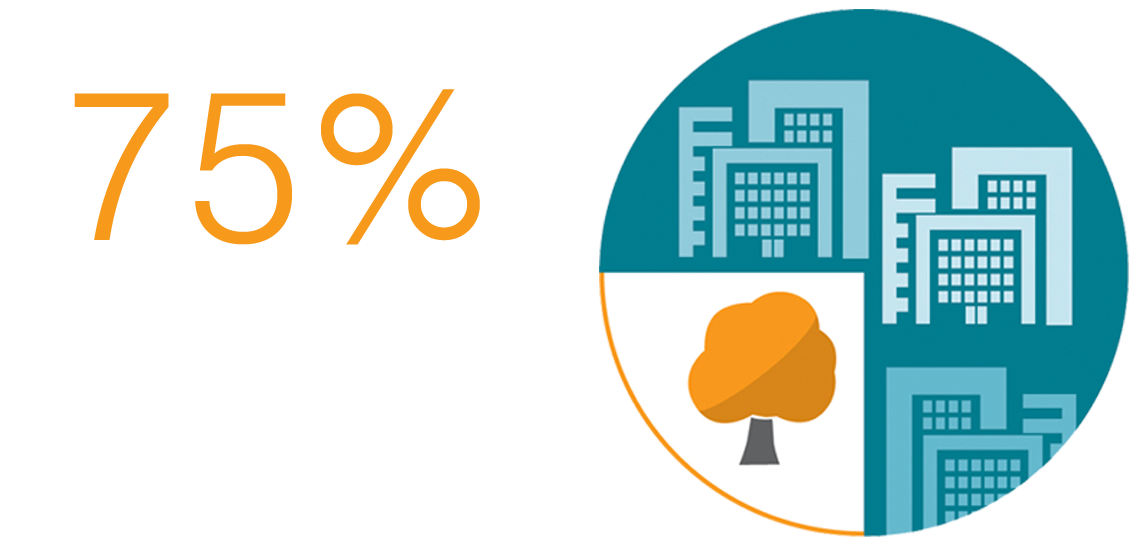 75%