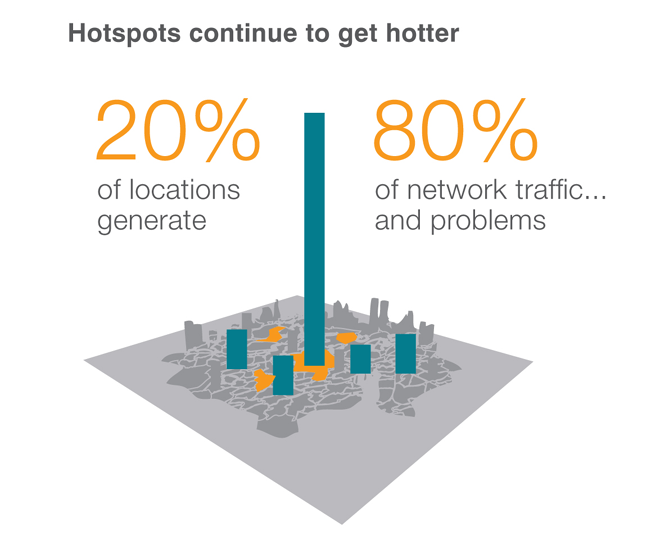 Hotspots continue to get hotter

20%
of locations generate

80%
of network traffic... and problems